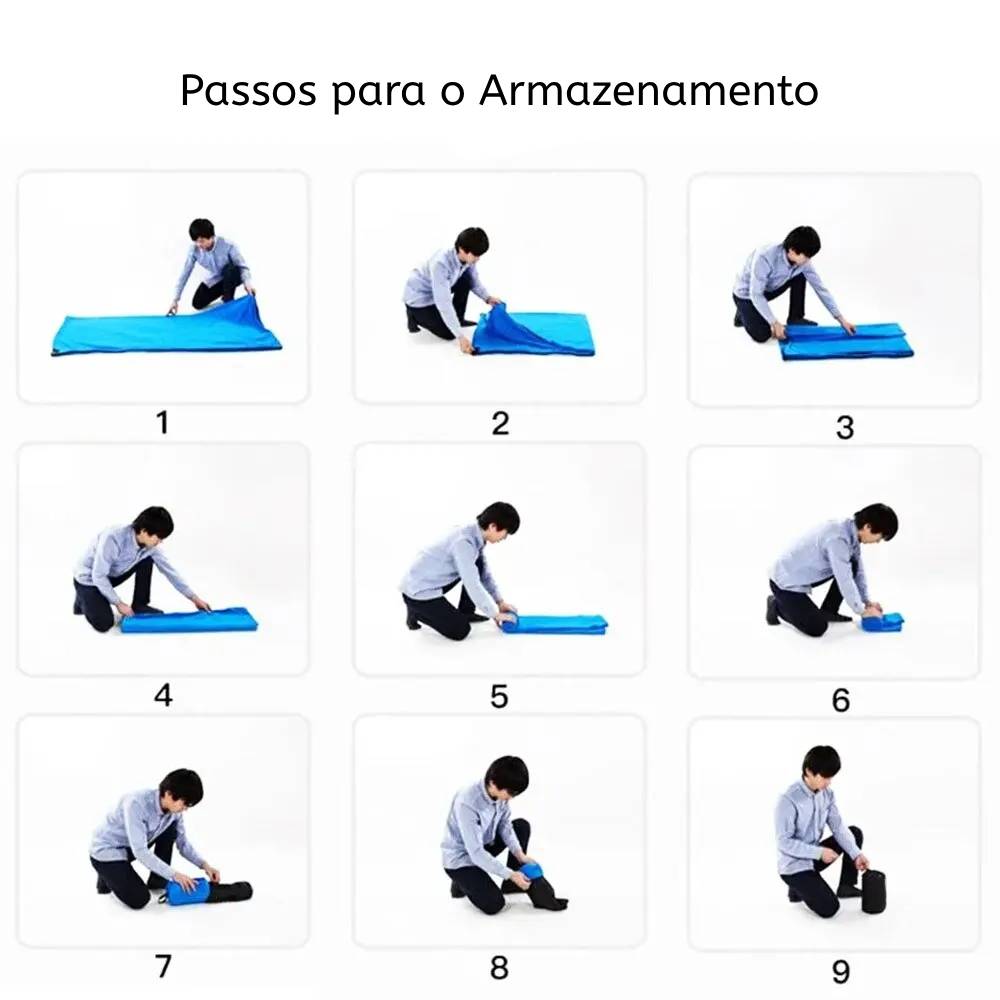 Passos para o Armazenamento

1

2

3

4

5

6

7

8

9